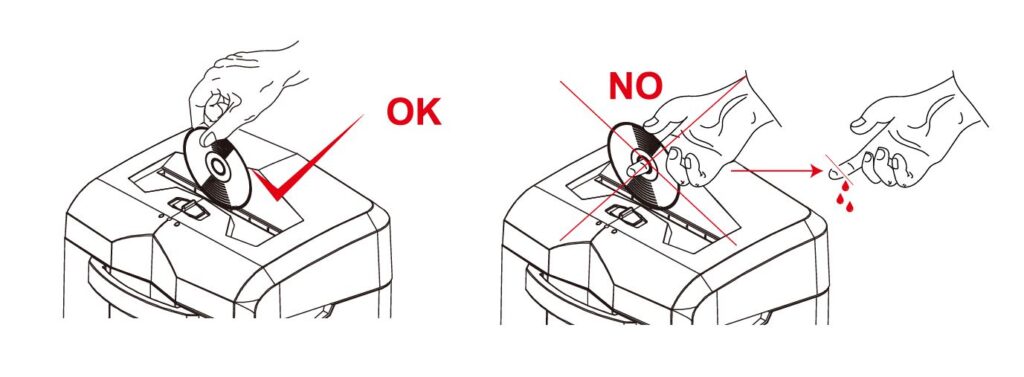 OK

NO