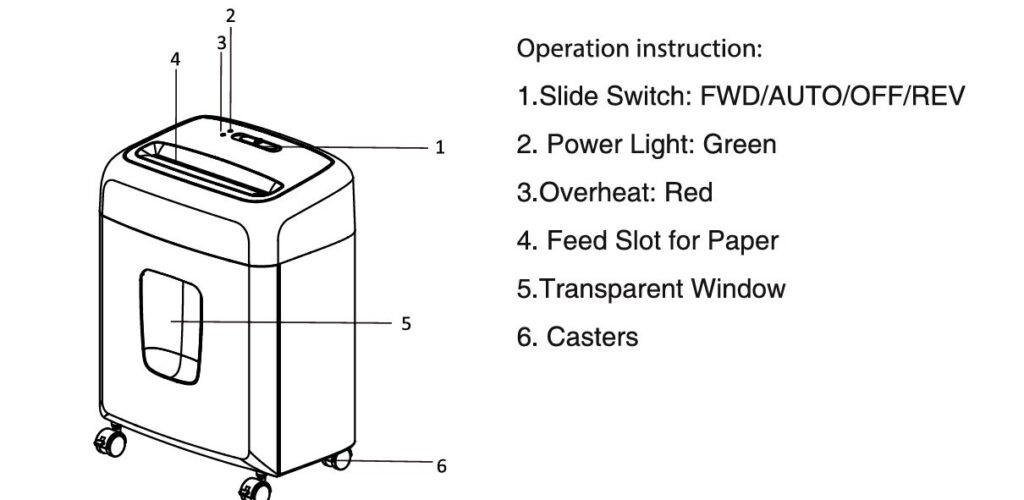 2
3
4
1
5
6

Operation instruction:

1.Slide Switch: FWD/AUTO/OFF/REV

2. Power Light: Green

3.Overheat: Red

4. Feed Slot for Paper

5.Transparent Window

6. Casters