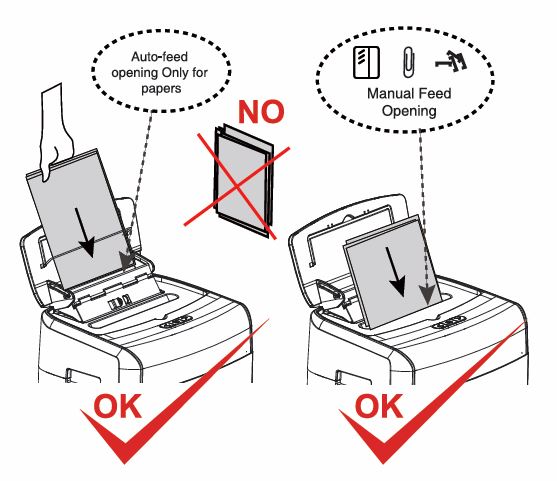 Auto-feed opening Only for papers

NO

Manual Feed Opening

OK

OK