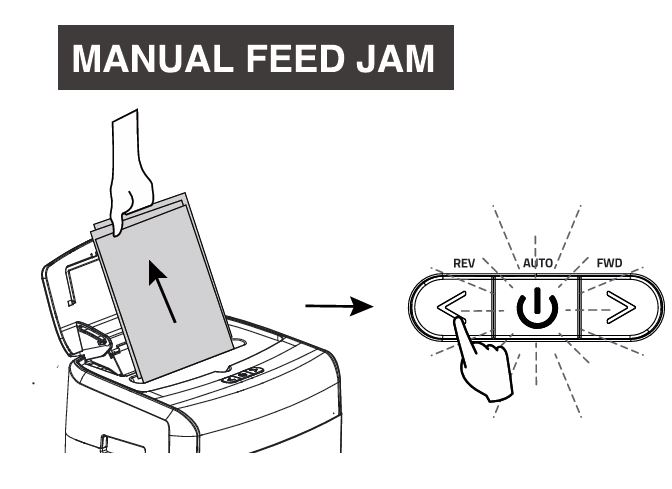 MANUAL FEED JAM

REV
AUTO
FWD