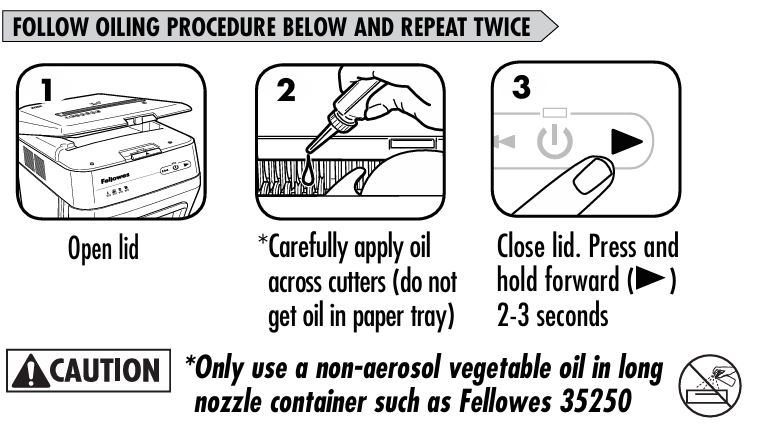 FOLLOW OILING PROCEDURE BELOW AND REPEAT TWICE

1

Fellowes

Open lid

2

*Carefully apply oil across cutters (do not get oil in paper tray)

3

Close lid. Press and hold forward (►) 2-3 seconds

CAUTION

*Only use a non-aerosol vegetable oil in long nozzle container such as Fellowes 35250