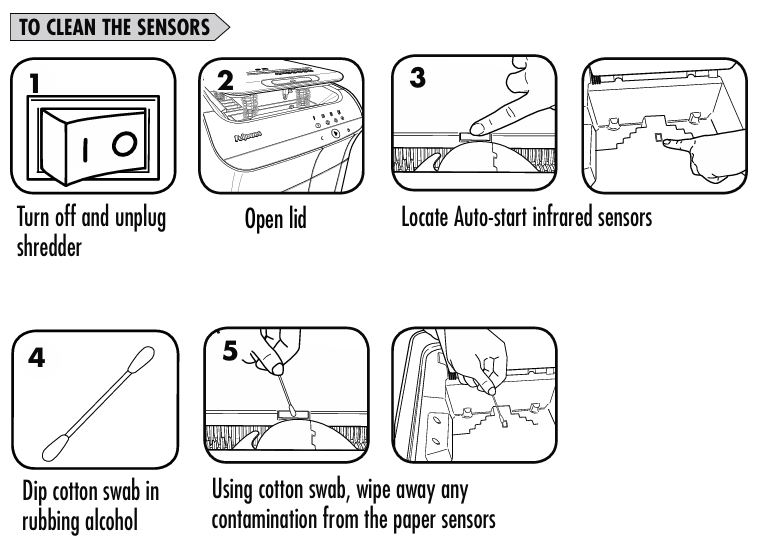 TO CLEAN THE SENSORS

1

I O

Turn off and unplug shredder

2

Fellowes

Open lid

3

Locate Auto-start infrared sensors

4

Dip cotton swab in rubbing alcohol

5

Using cotton swab, wipe away any contamination from the paper sensors