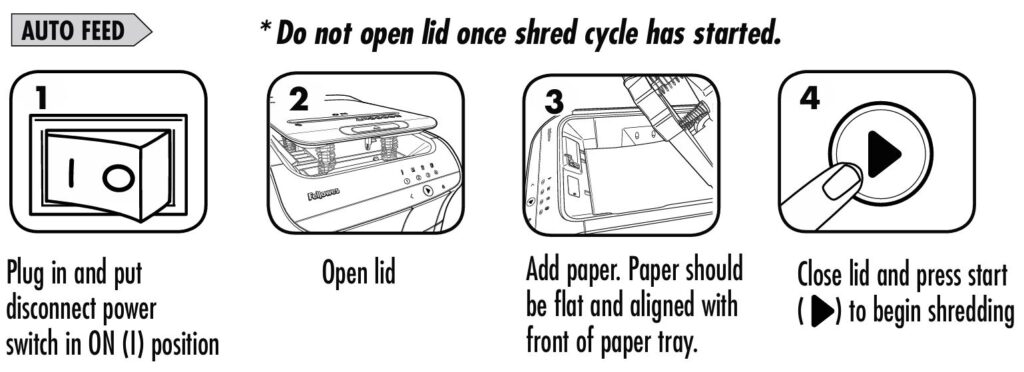 AUTO FEED

* Do not open lid once shred cycle has started.

1

I O

Plug in and put disconnect power switch in ON (I) position

2

Fellowes

Open lid

3

Add paper. Paper should be flat and aligned with front of paper tray.

4

Close lid and press start (▶) to begin shredding