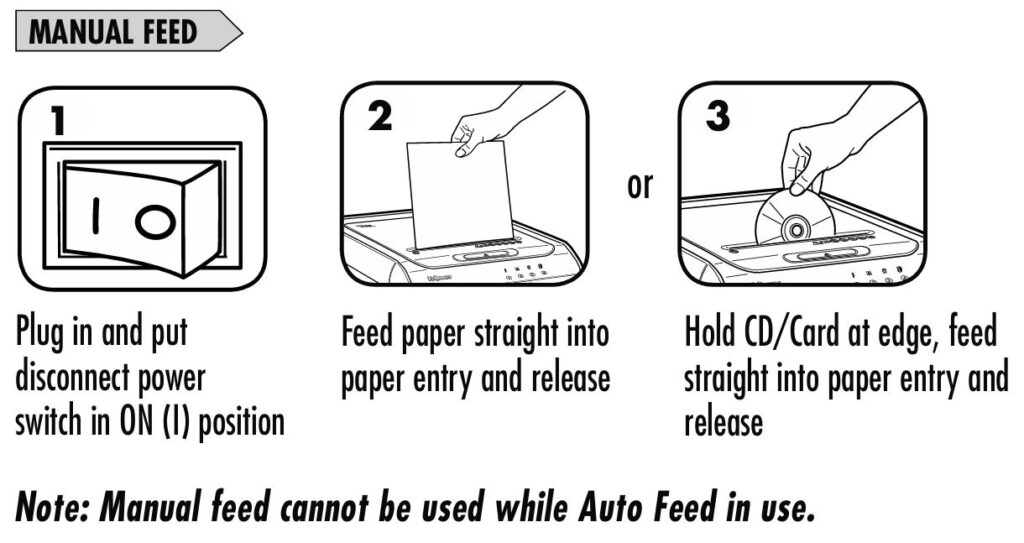 MANUAL FEED

1

I O

Plug in and put disconnect power switch in ON (I) position

2

Feed paper straight into paper entry and release

or

3

Hold CD/Card at edge, feed straight into paper entry and release

Note: Manual feed cannot be used while Auto Feed in use.