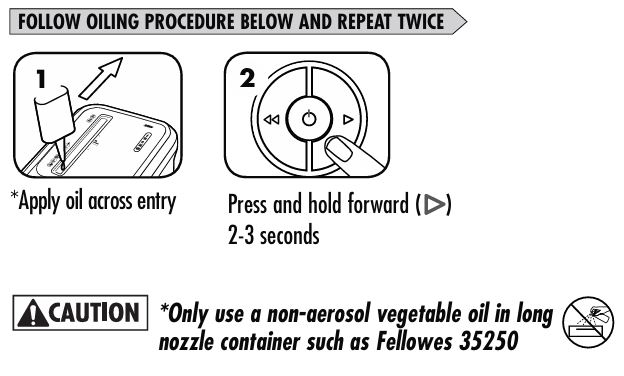 FOLLOW OILING PROCEDURE BELOW AND REPEAT TWICE

1

*Apply oil across entry

2

Press and hold forward (▷) 2-3 seconds

CAUTION *Only use a non-aerosol vegetable oil in long nozzle container such as Fellowes 35250