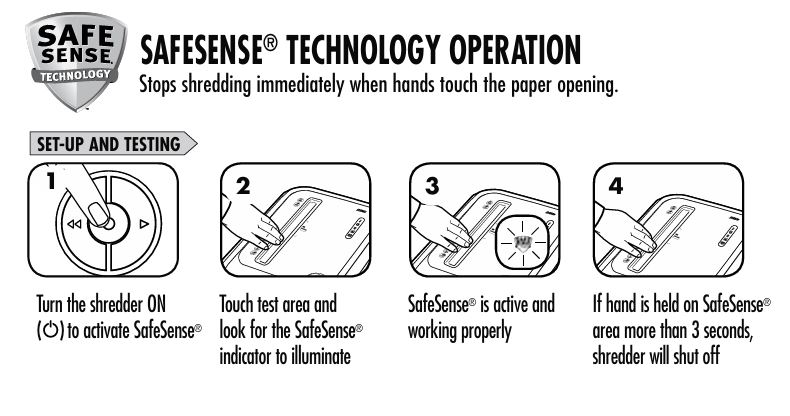 SAFE SENSE TECHNOLOGY

SAFESENSE® TECHNOLOGY OPERATION

Stops shredding immediately when hands touch the paper opening.

SET-UP AND TESTING

1

Turn the shredder ON (⏻) to activate SafeSense®

2

Touch test area and look for the SafeSense® indicator to illuminate

3

SafeSense® is active and working properly

4

If hand is held on SafeSense® area more than 3 seconds, shredder will shut off